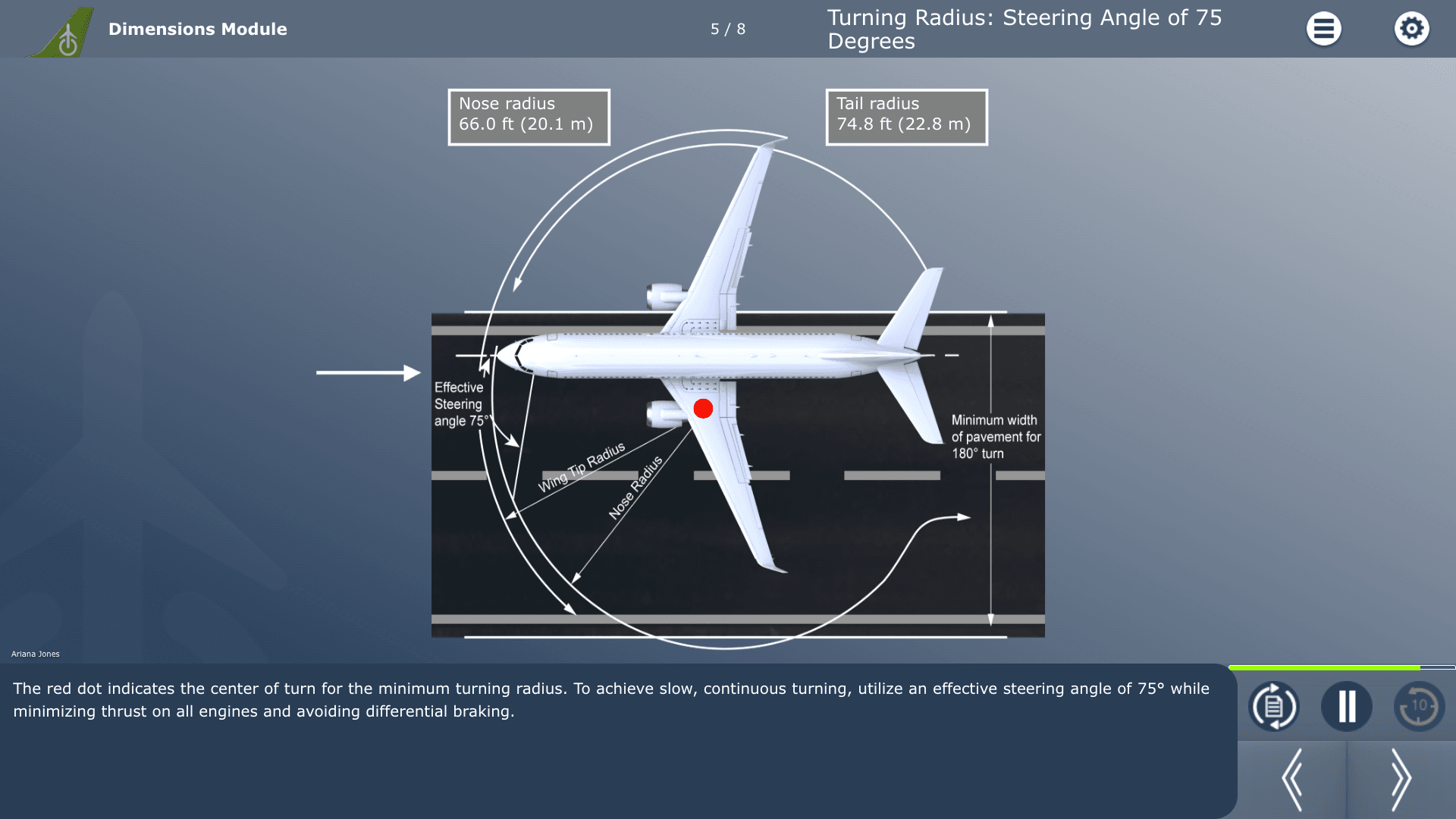 Dimensions Module

5 / 8

Turning Radius: Steering Angle of 75 Degrees

Nose radius
66.0 ft (20.1 m)

Tail radius
74.8 ft (22.8 m)

Effective Steering angle 75°

Wing Tip Radius

Nose Radius

Minimum width of pavement for 180° turn

Ariana Jones

The red dot indicates the center of turn for the minimum turning radius. To achieve slow, continuous turning, utilize an effective steering angle of 75° while minimizing thrust on all engines and avoiding differential braking.

10